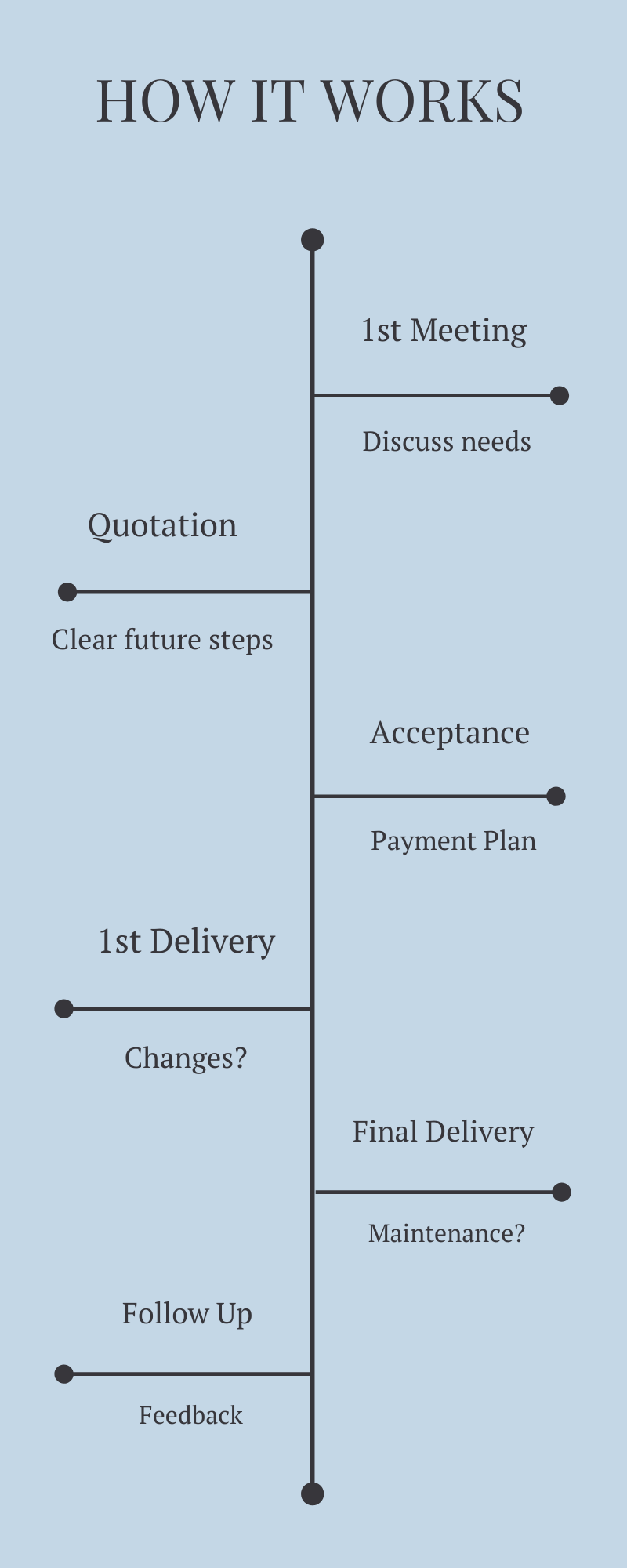 HOW IT WORKS

1st Meeting

Discuss needs

Quotation

Clear future steps

Acceptance

Payment Plan

1st Delivery

Changes?

Final Delivery

Maintenance?

Follow Up

Feedback